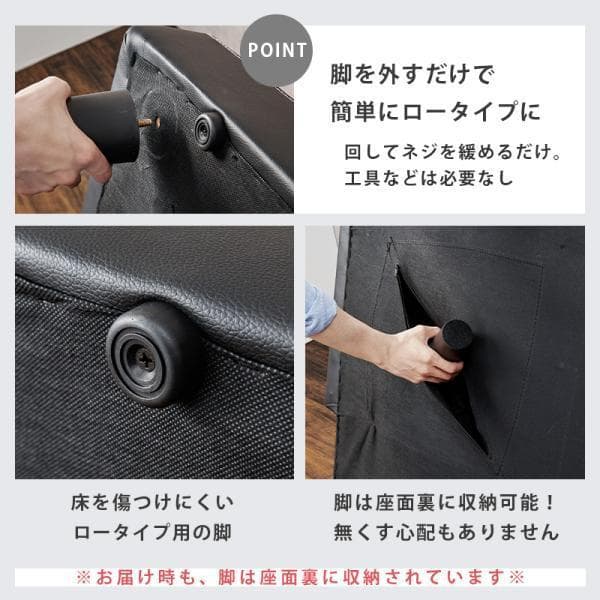 POINT

脚を外すだけで
簡単にロータイプに

回してネジを緩めるだけ。
工具などは必要なし

床を傷つけにくい
ロータイプ用の脚

脚は座面裏に収納可能！
無くす心配もありません

※お届け時も、脚は座面裏に収納されています※